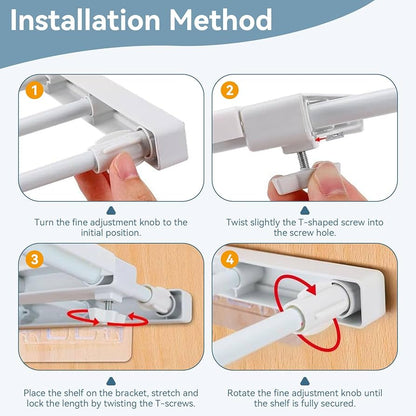 Installation Method

1

Turn the fine adjustment knob to the initial position.

2

Twist slightly the T-shaped screw into the screw hole.

3

Place the shelf on the bracket, stretch and lock the length by twisting the T-screws.

4

Rotate the fine adjustment knob until the shelf is fully secured.